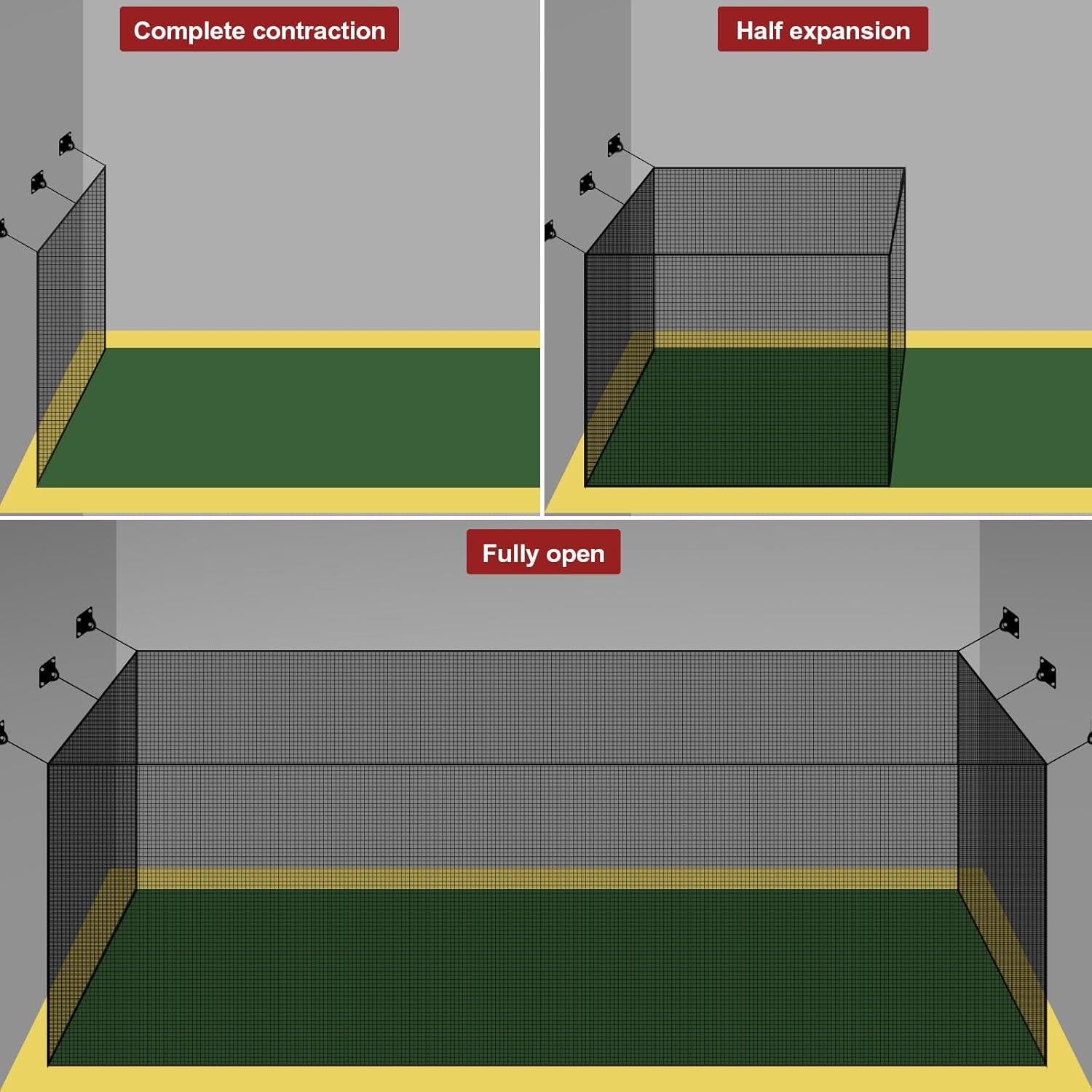 Complete contraction

Half expansion

Fully open